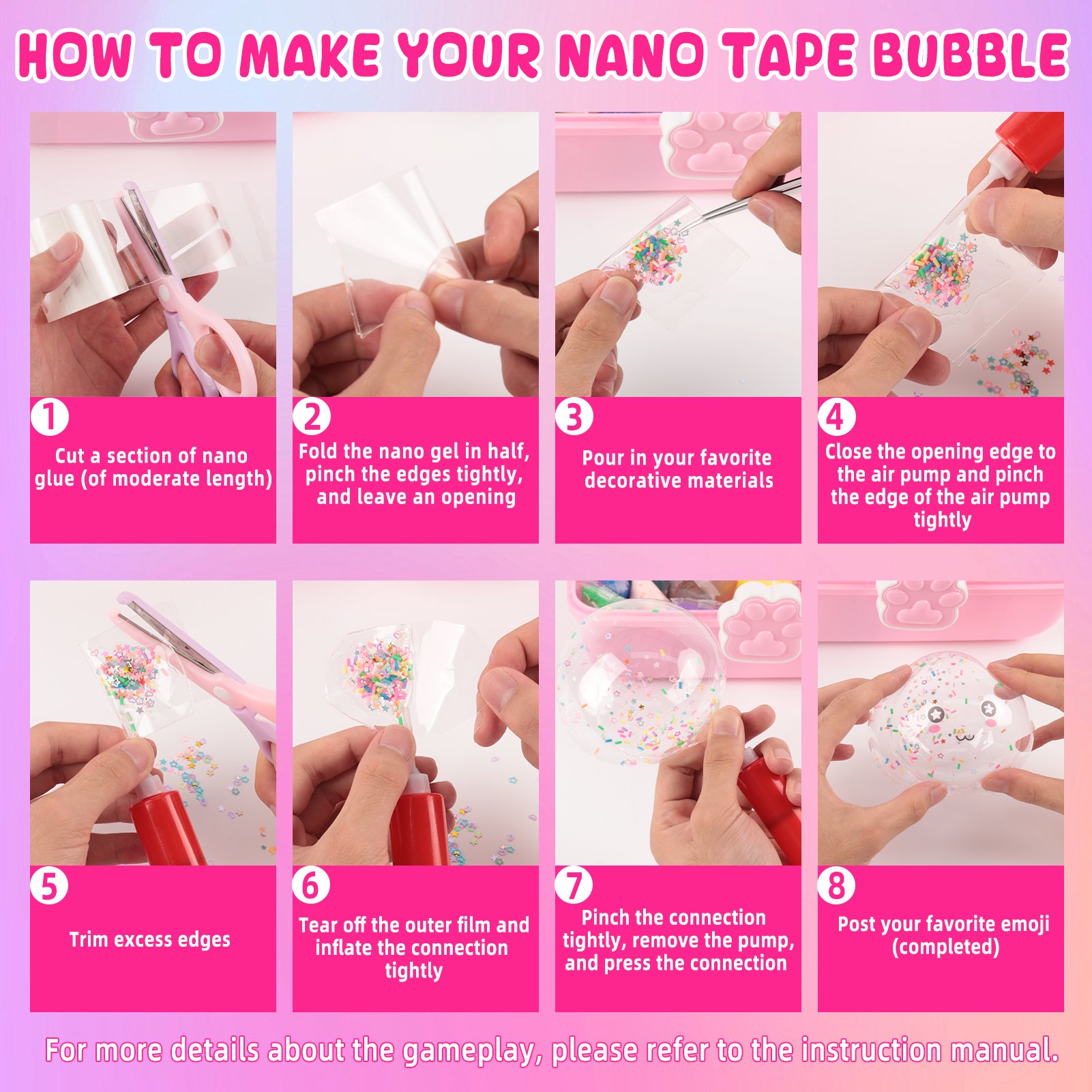 HOW TO MAKE YOUR NANO TAPE BUBBLE

1
Cut a section of nano glue (of moderate length)

2
Fold the nano gel in half, pinch the edges tightly, and leave an opening

3
Pour in your favorite decorative materials

4
Close the opening edge to the air pump and pinch the edge of the air pump tightly

5
Trim excess edges

6
Tear off the outer film and inflate the connection tightly

7
Pinch the connection tightly, remove the pump, and press the connection

8
Post your favorite emoji (completed)

For more details about the gameplay, please refer to the instruction manual.