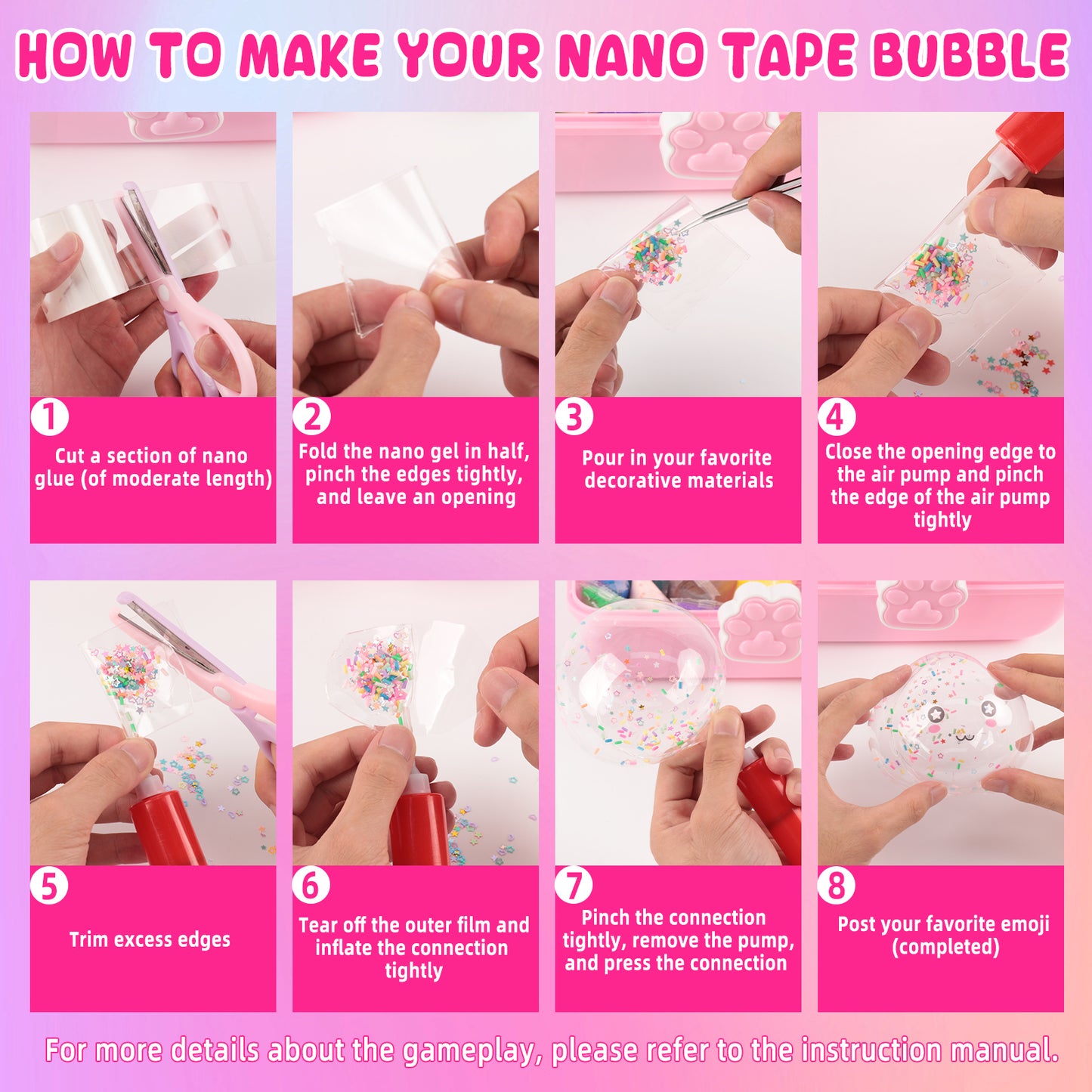 HOW TO MAKE YOUR NANO TAPE BUBBLE

1
Cut a section of nano glue (of moderate length)

2
Fold the nano gel in half, pinch the edges tightly, and leave an opening

3
Pour in your favorite decorative materials

4
Close the opening edge to the air pump and pinch the edge of the air pump tightly

5
Trim excess edges

6
Tear off the outer film and inflate the connection tightly

7
Pinch the connection tightly, remove the pump, and press the connection

8
Post your favorite emoji (completed)

For more details about the gameplay, please refer to the instruction manual.