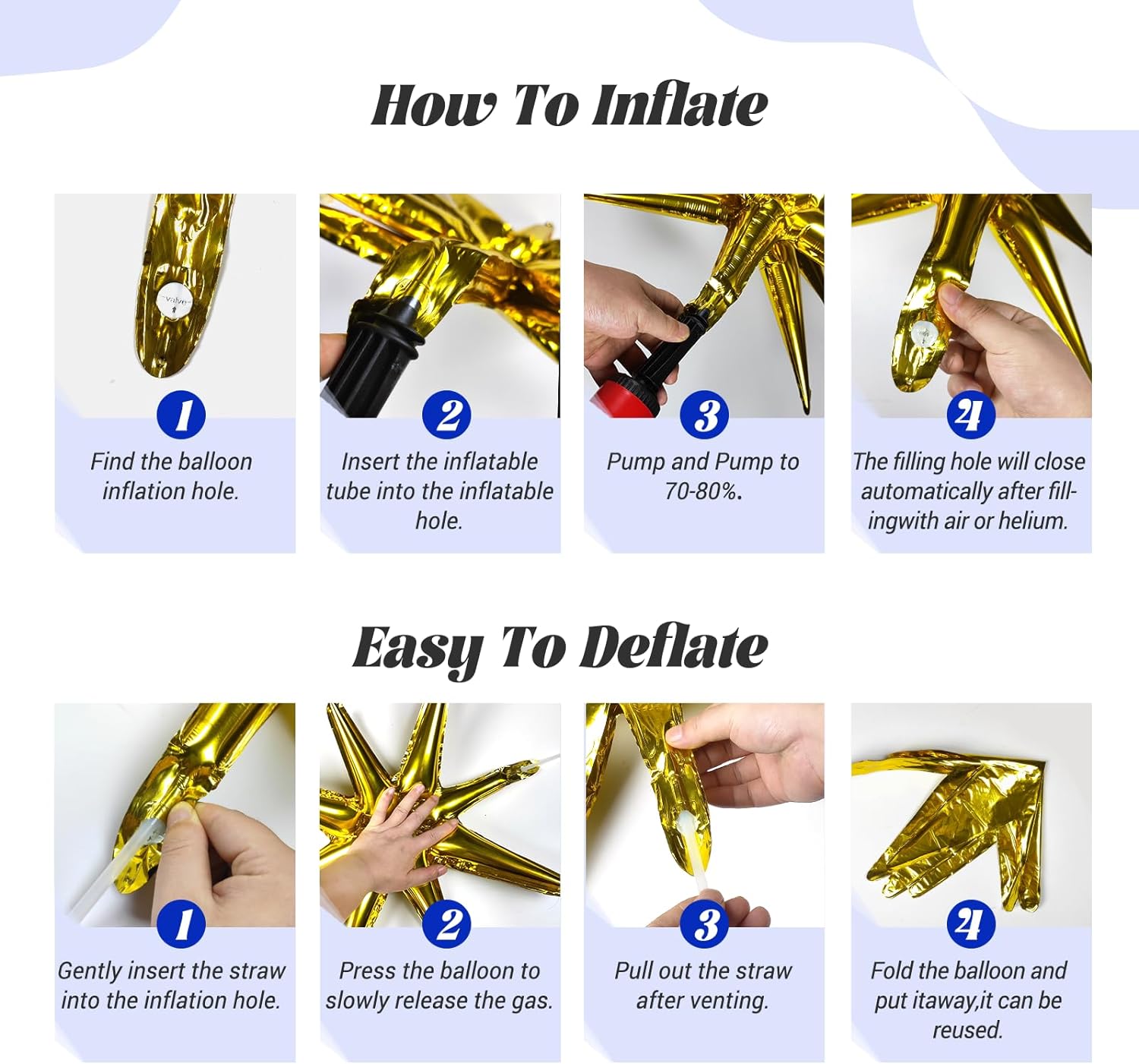 How To Inflate

valve

1
Find the balloon inflation hole.

2
Insert the inflatable tube into the inflatable hole.

3
Pump and Pump to 70-80%.

4
The filling hole will close automatically after fillingwith air or helium.

Easy To Deflate

1
Gently insert the straw into the inflation hole.

2
Press the balloon to slowly release the gas.

3
Pull out the straw after venting.

4
Fold the balloon and put itaway,it can be reused.