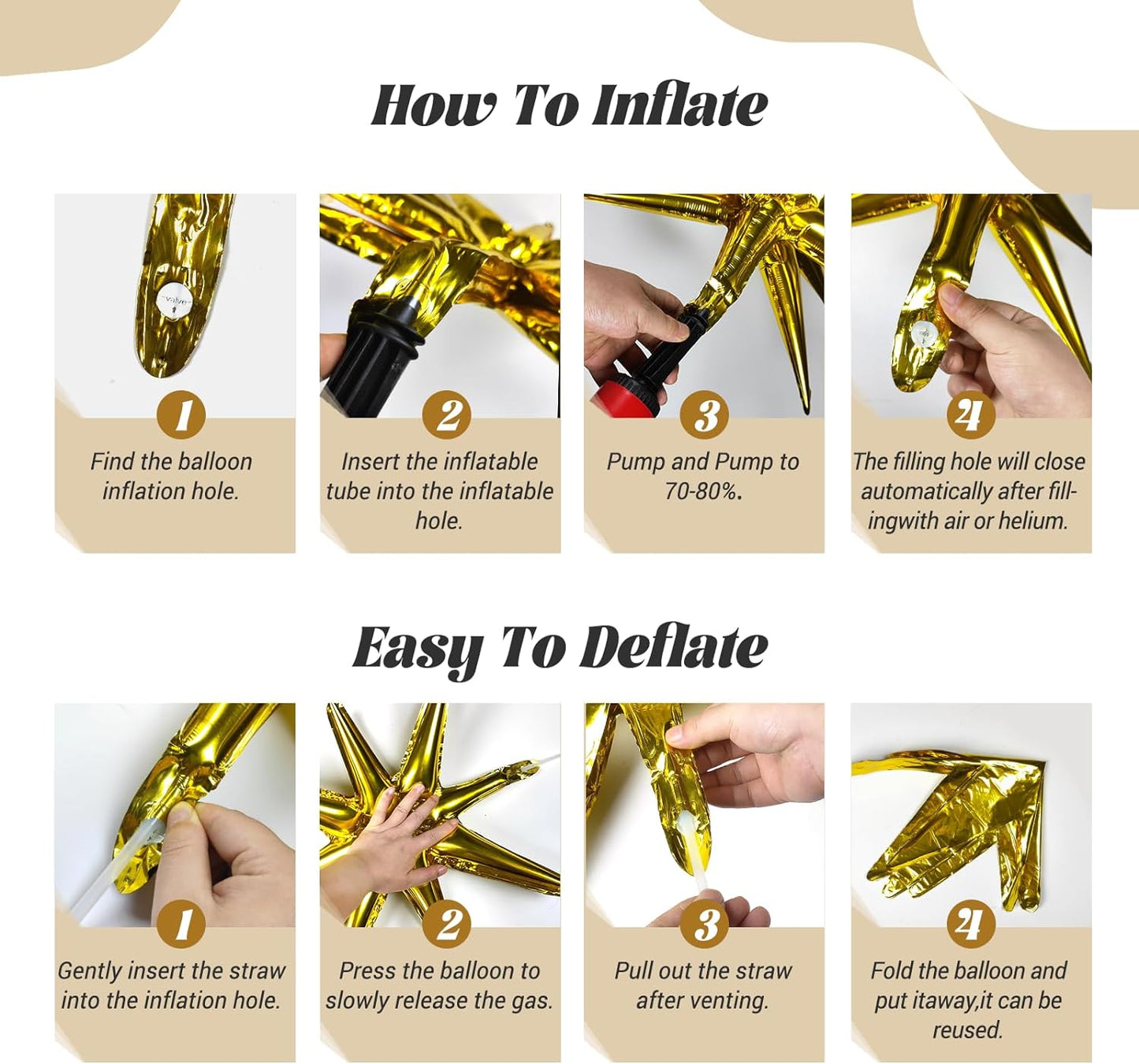 How To Inflate

valve

1
Find the balloon inflation hole.

2
Insert the inflatable tube into the inflatable hole.

3
Pump and Pump to 70-80%.

4
The filling hole will close automatically after fillingwith air or helium.

Easy To Deflate

1
Gently insert the straw into the inflation hole.

2
Press the balloon to slowly release the gas.

3
Pull out the straw after venting.

4
Fold the balloon and put itaway,it can be reused.