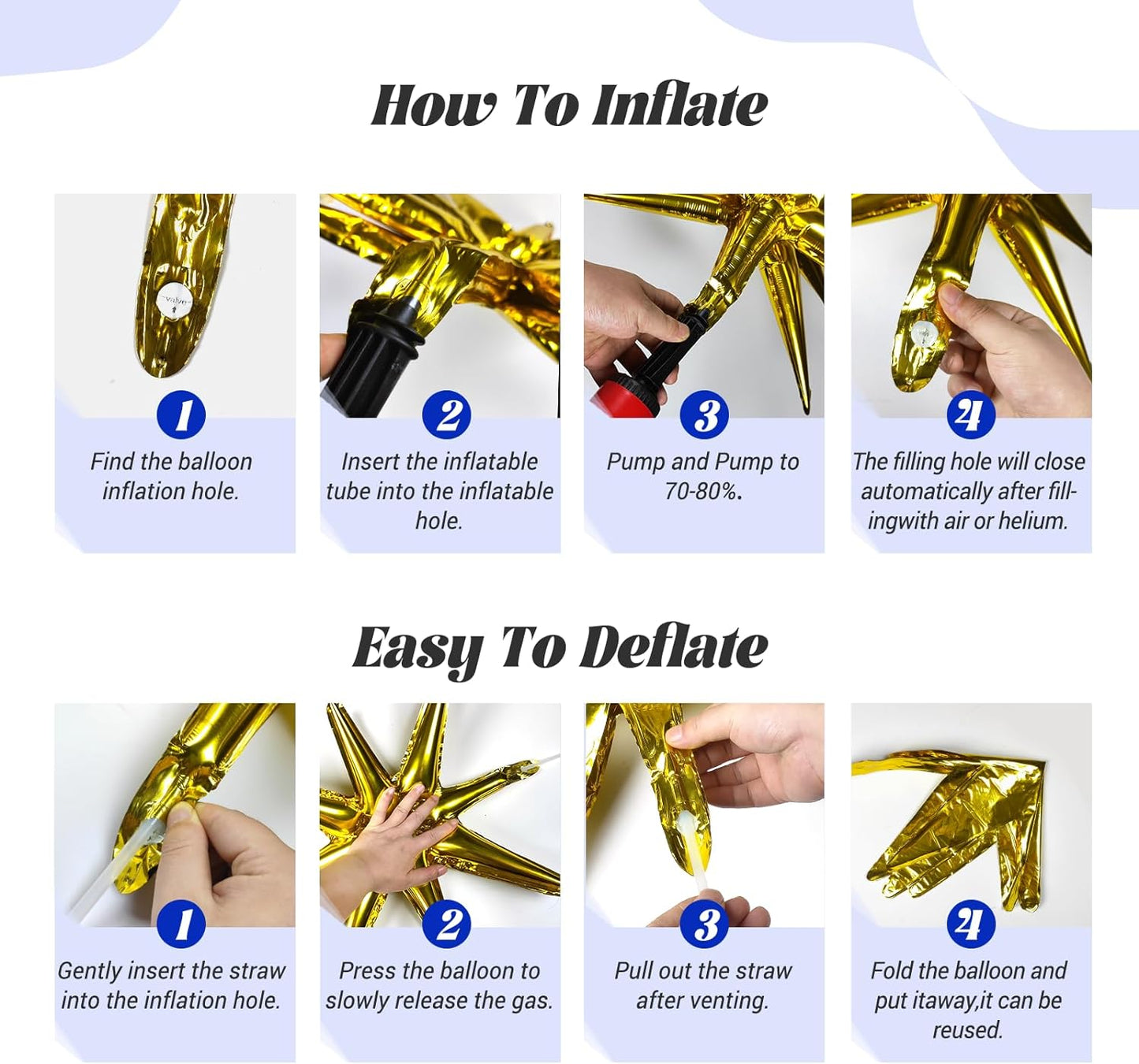 How To Inflate

valve

1
Find the balloon inflation hole.

2
Insert the inflatable tube into the inflatable hole.

3
Pump and Pump to 70-80%.

4
The filling hole will close automatically after fillingwith air or helium.

Easy To Deflate

1
Gently insert the straw into the inflation hole.

2
Press the balloon to slowly release the gas.

3
Pull out the straw after venting.

4
Fold the balloon and put itaway,it can be reused.